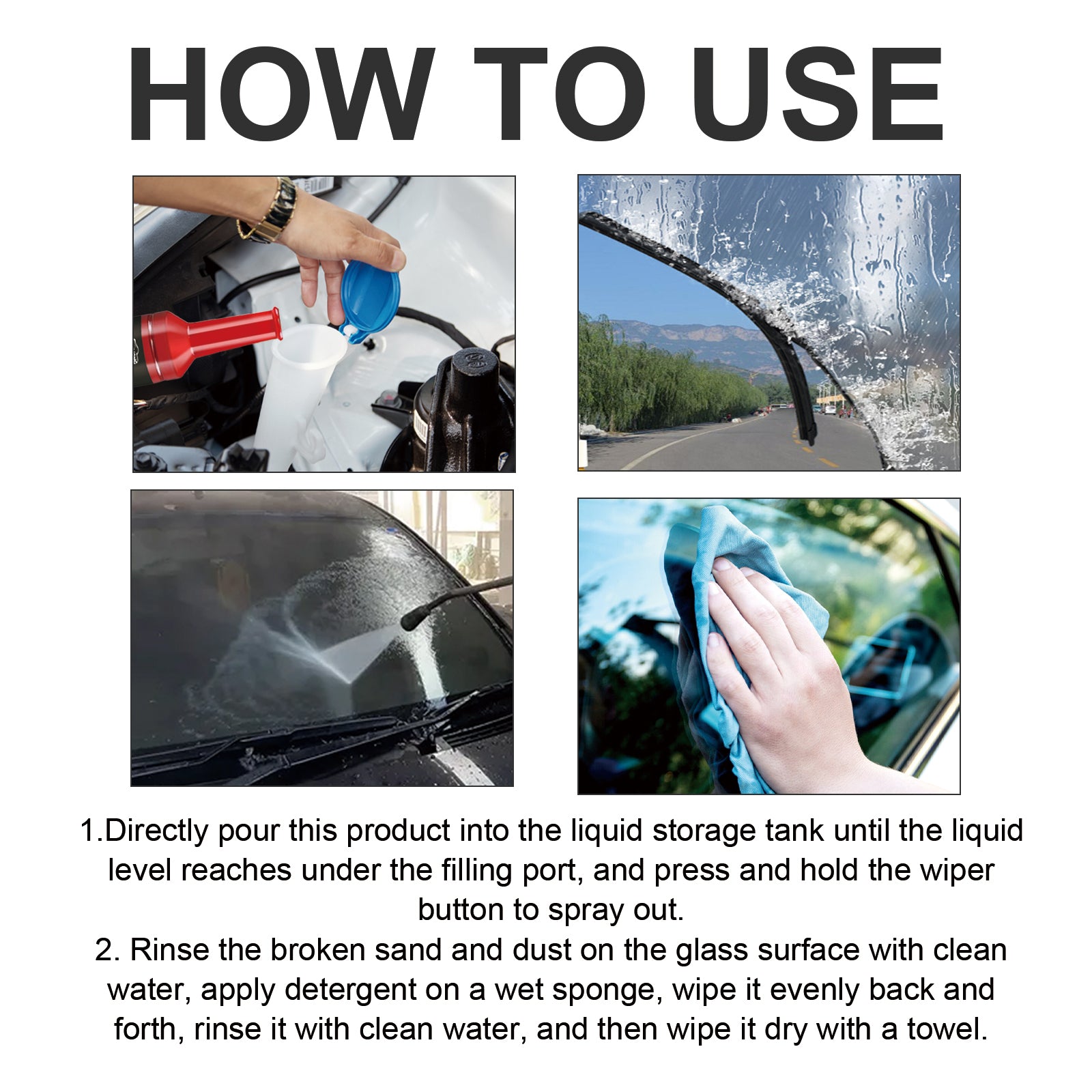 HOW TO USE

1.Directly pour this product into the liquid storage tank until the liquid level reaches under the filling port, and press and hold the wiper button to spray out.
2. Rinse the broken sand and dust on the glass surface with clean water, apply detergent on a wet sponge, wipe it evenly back and forth, rinse it with clean water, and then wipe it dry with a towel.