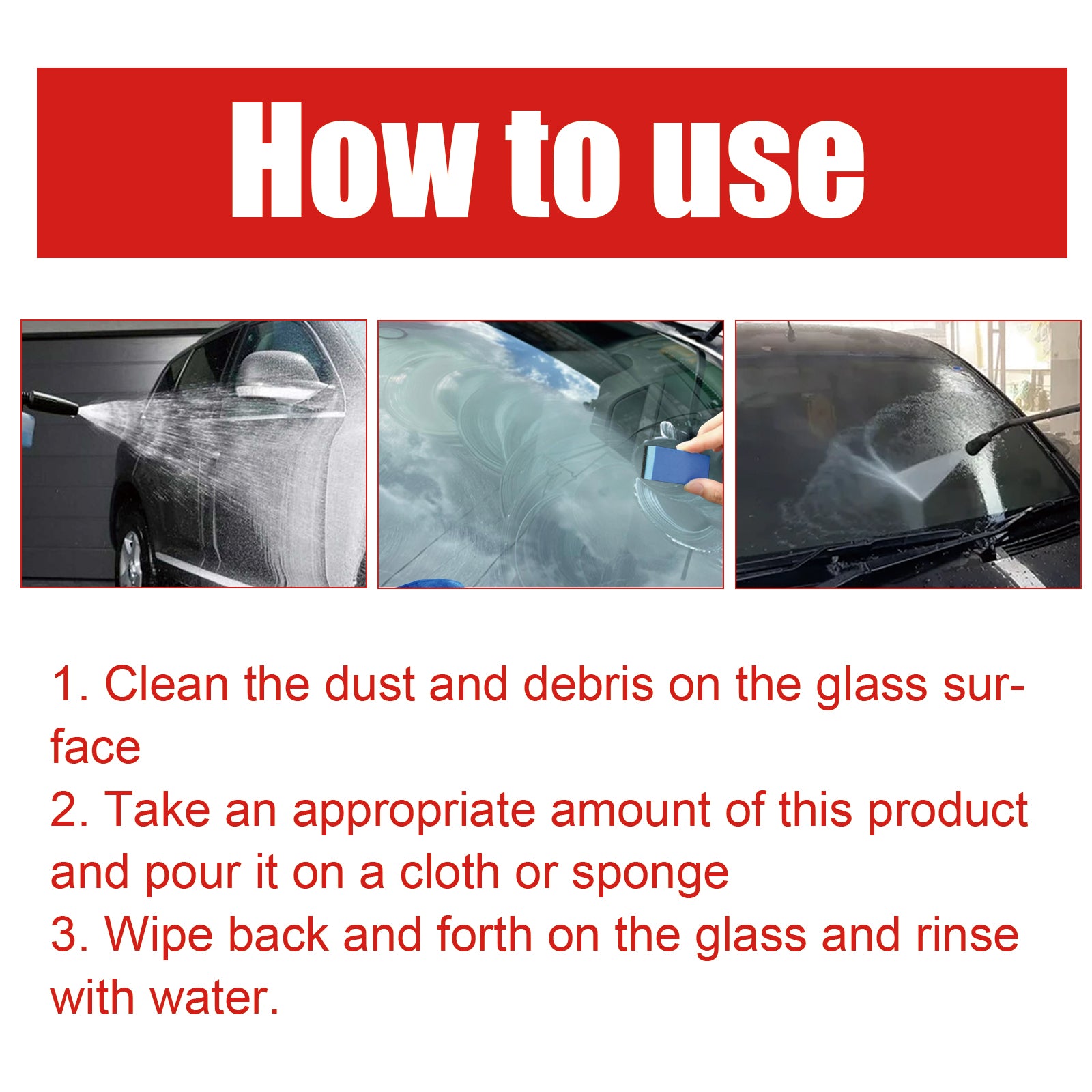 How to use

1. Clean the dust and debris on the glass surface
2. Take an appropriate amount of this product and pour it on a cloth or sponge
3. Wipe back and forth on the glass and rinse with water.