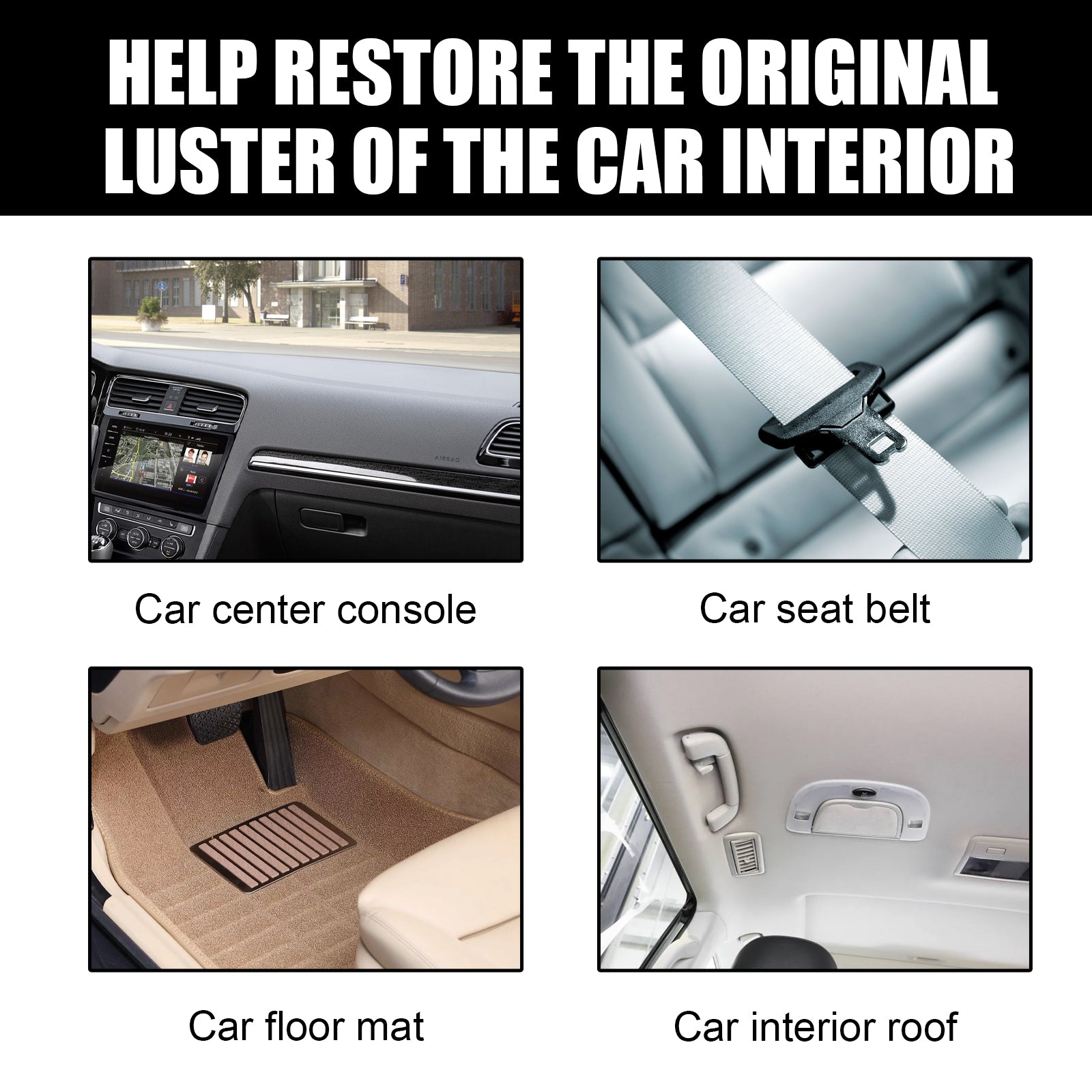 HELP RESTORE THE ORIGINAL LUSTER OF THE CAR INTERIOR

AIRBAG

Car center console

Car seat belt

Car floor mat

Car interior roof