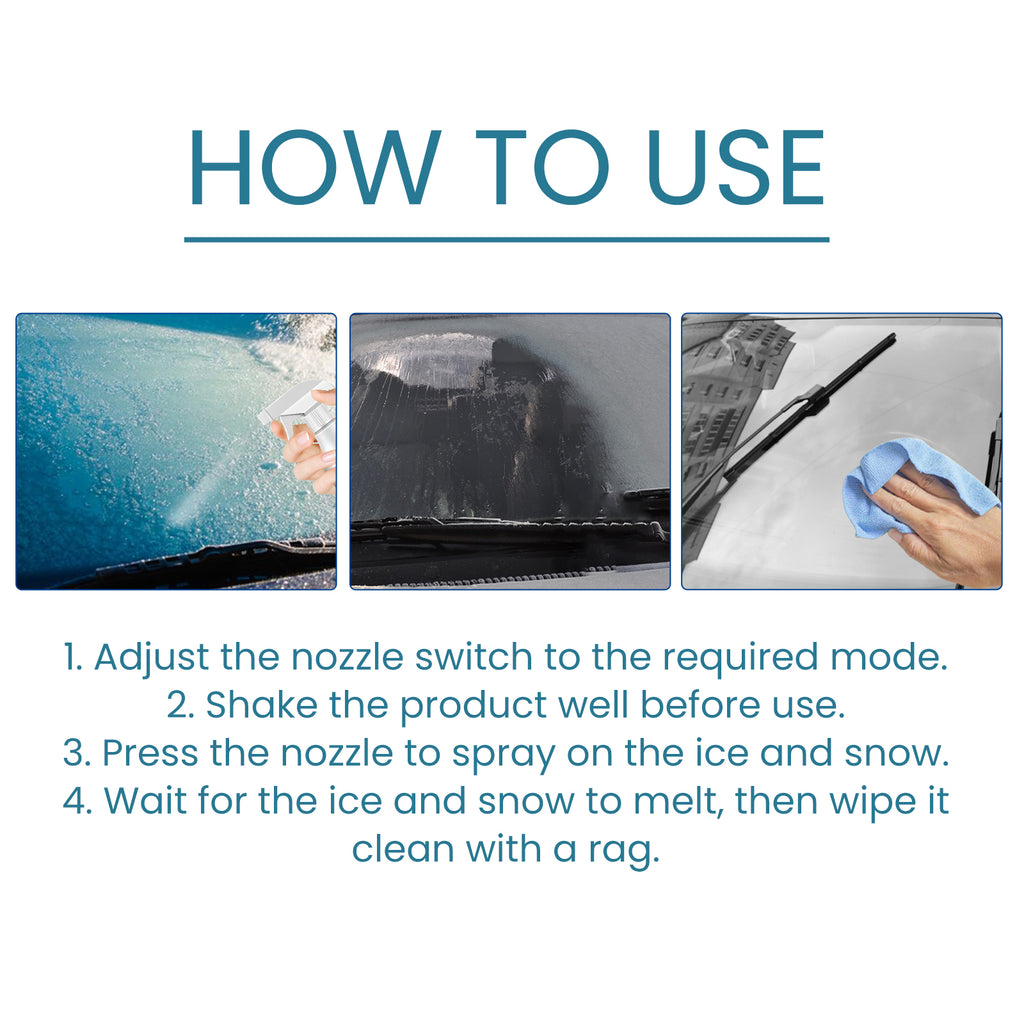 HOW TO USE

1. Adjust the nozzle switch to the required mode.
2. Shake the product well before use.
3. Press the nozzle to spray on the ice and snow.
4. Wait for the ice and snow to melt, then wipe it clean with a rag.